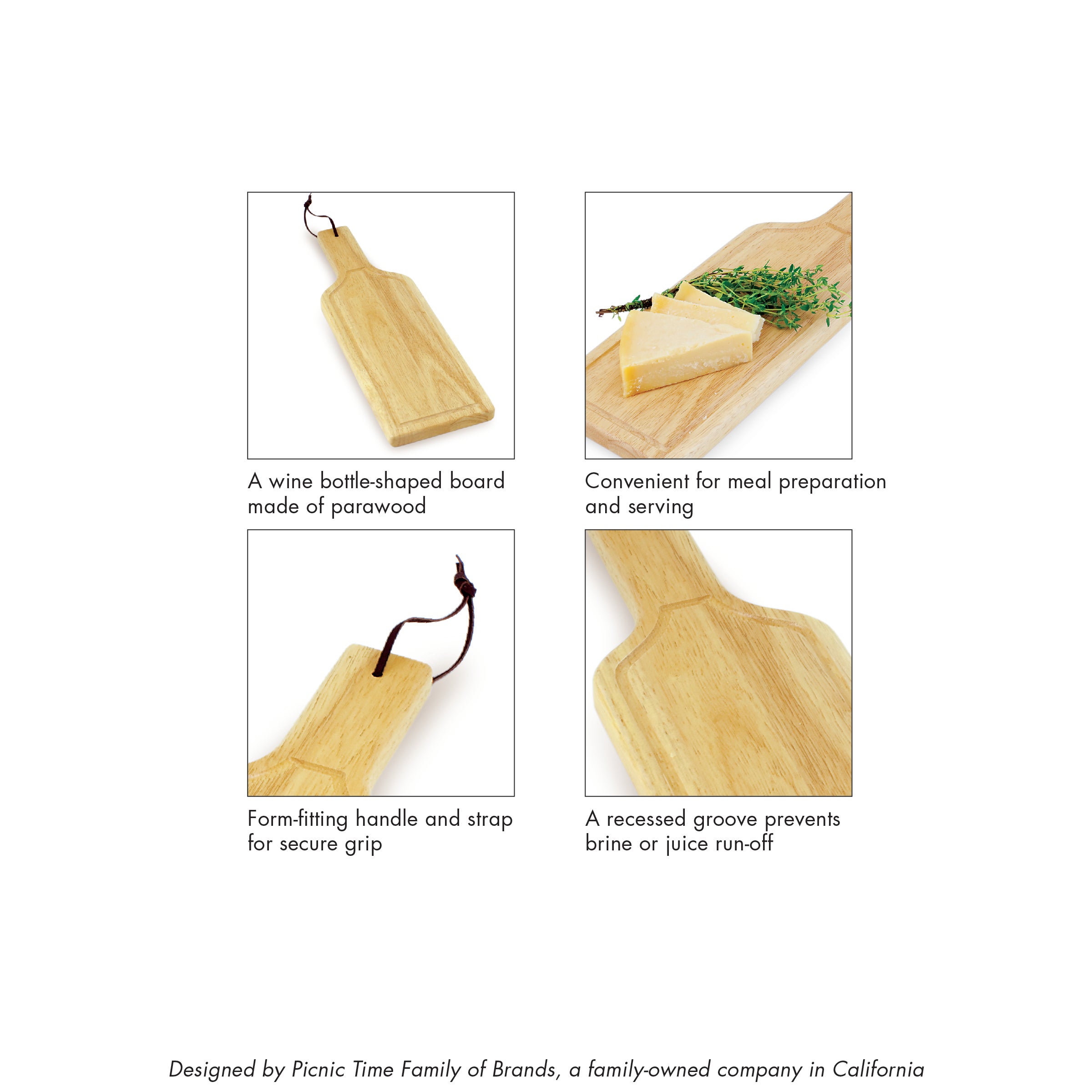 A wine bottle-shaped board made of parawood

Convenient for meal preparation and serving

Form-fitting handle and strap for secure grip

A recessed groove prevents brine or juice run-off

Designed by Picnic Time Family of Brands, a family-owned company in California